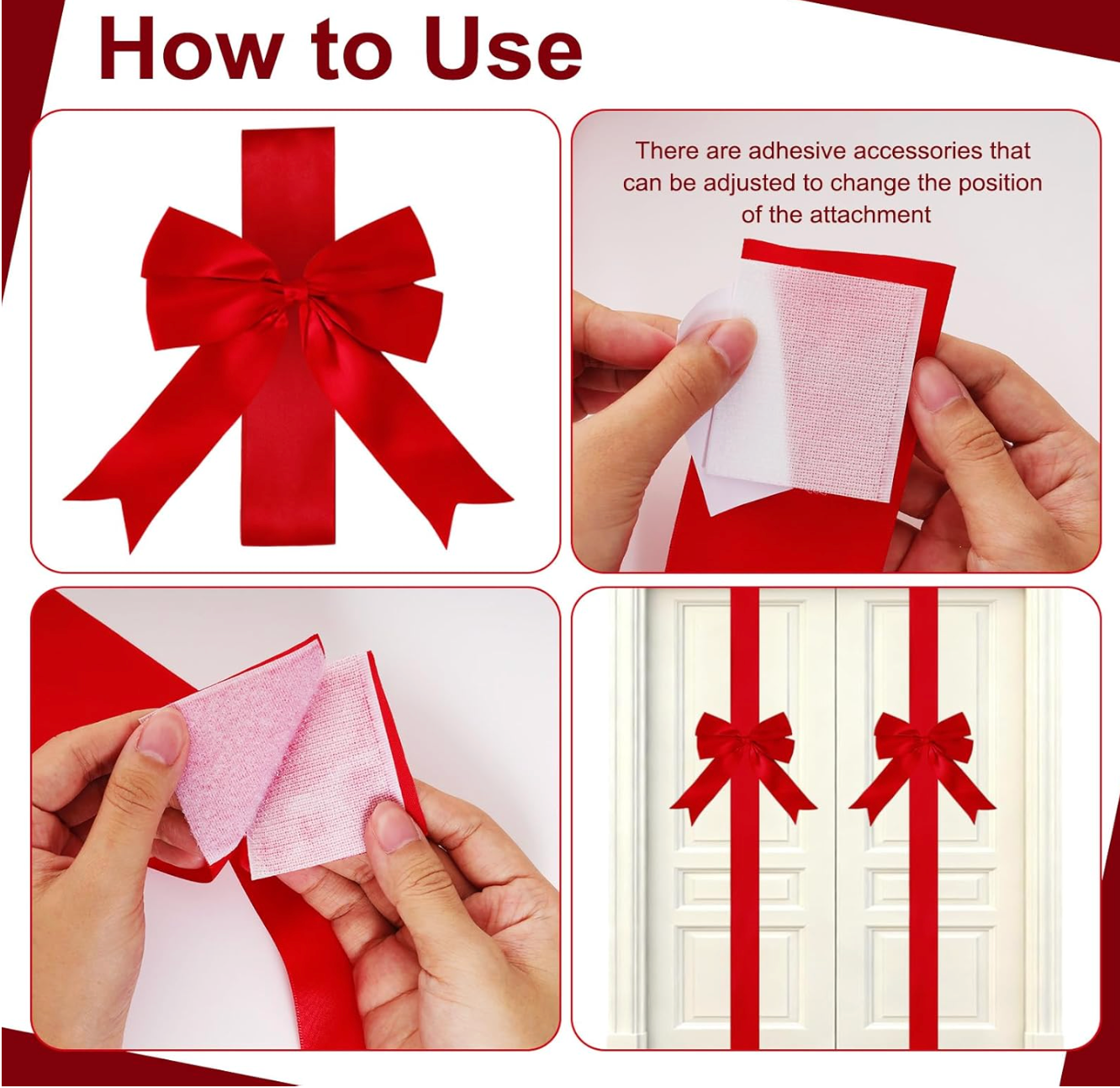 How to Use

There are adhesive accessories that can be adjusted to change the position of the attachment